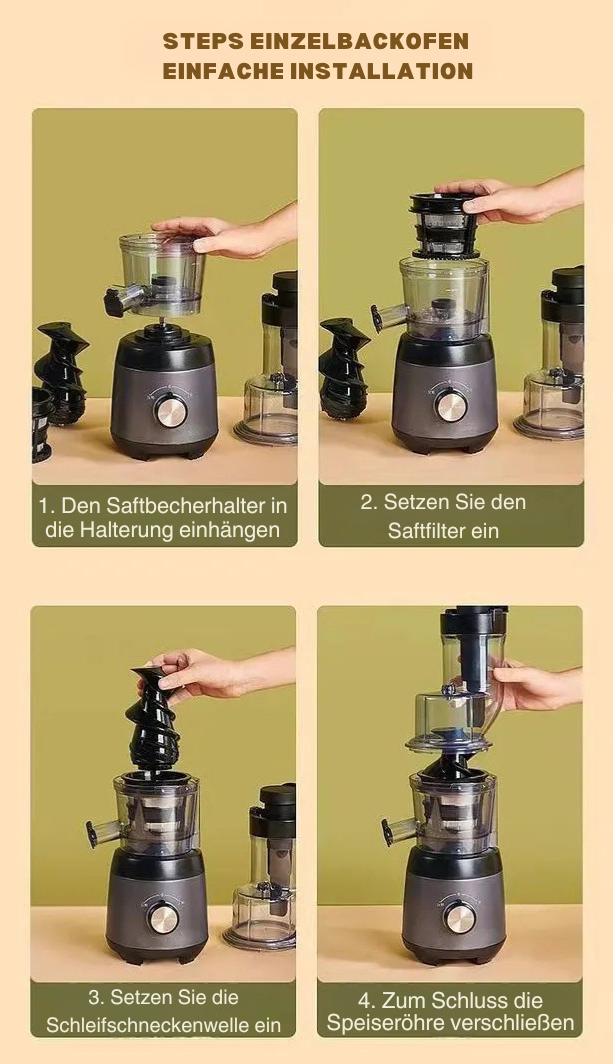 STEPS EINZELBACKOFEN
EINFACHE INSTALLATION

1. Den Saftbecherhalter in die Halterung einhängen

2. Setzen Sie den Saftfilter ein

3. Setzen Sie die Schleifschneckenwelle ein

4. Zum Schluss die Speiseröhre verschließen